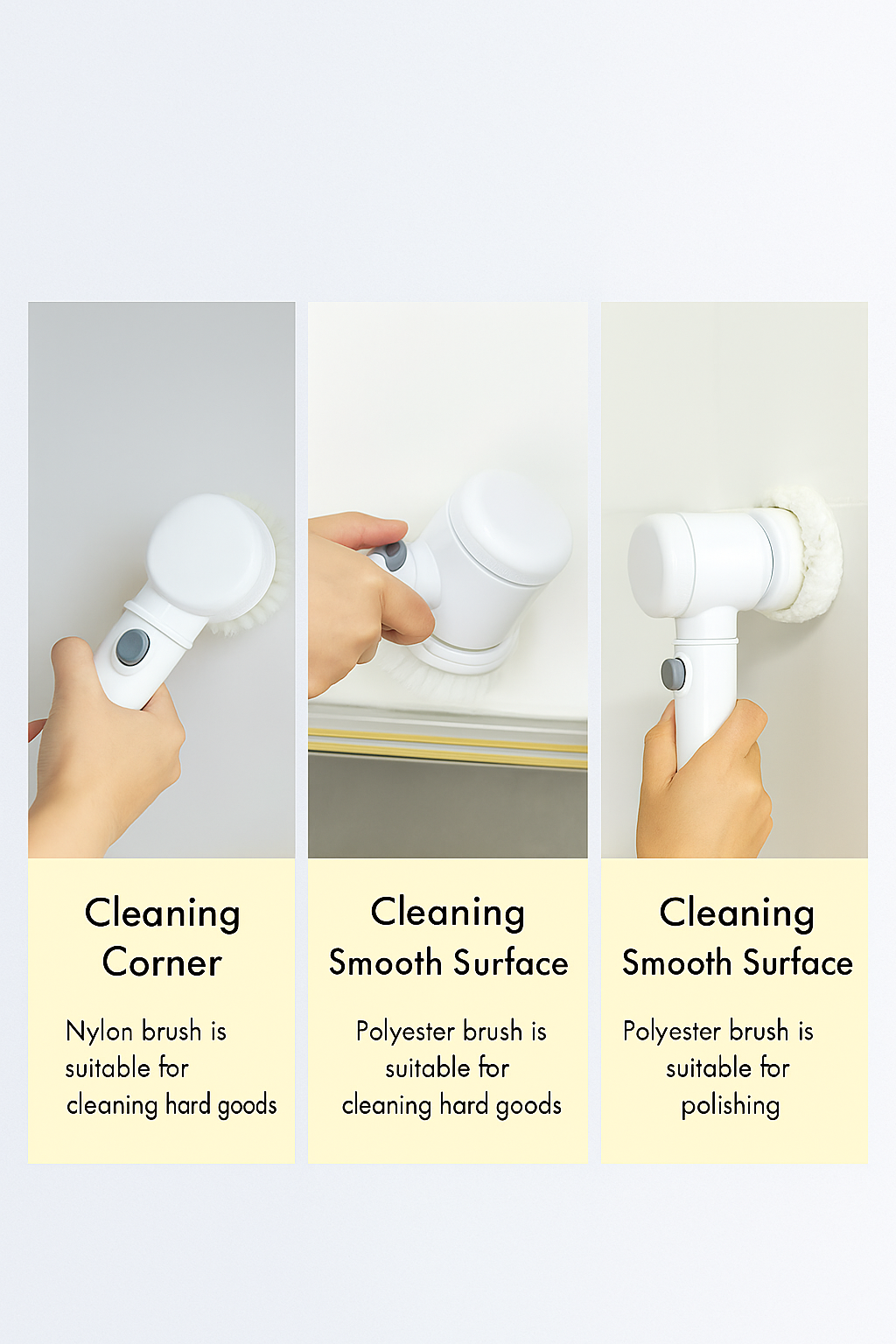 Cleaning Corner

Nylon brush is suitable for cleaning hard goods

Cleaning Smooth Surface

Polyester brush is suitable for cleaning hard goods

Cleaning Smooth Surface

Polyester brush is suitable for polishing