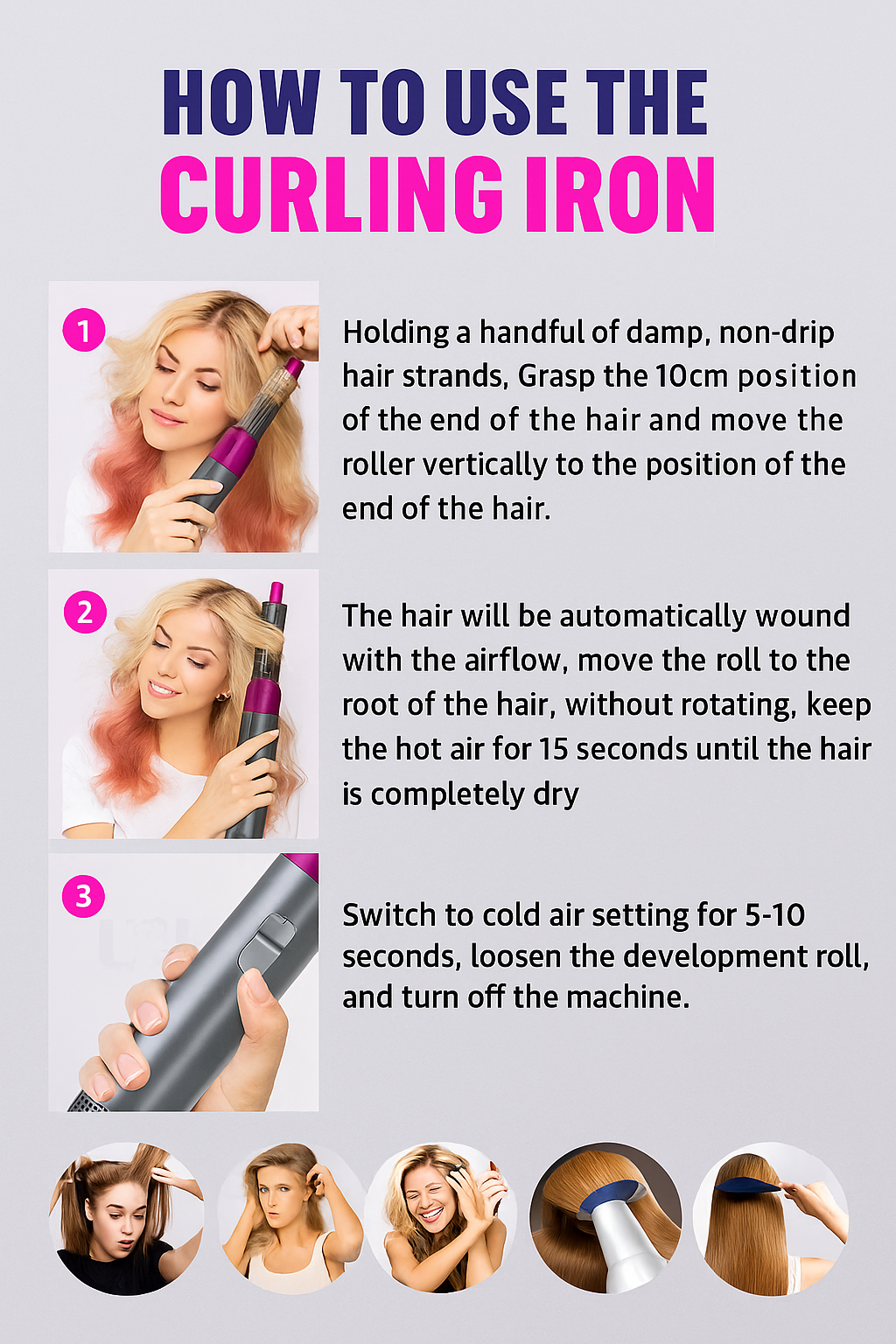 HOW TO USE THE
CURLING IRON

1

Holding a handful of damp, non-drip hair strands, Grasp the 10cm position of the end of the hair and move the roller vertically to the position of the end of the hair.

2

The hair will be automatically wound with the airflow, move the roll to the root of the hair, without rotating, keep the hot air for 15 seconds until the hair is completely dry

3

Switch to cold air setting for 5-10 seconds, loosen the development roll, and turn off the machine.