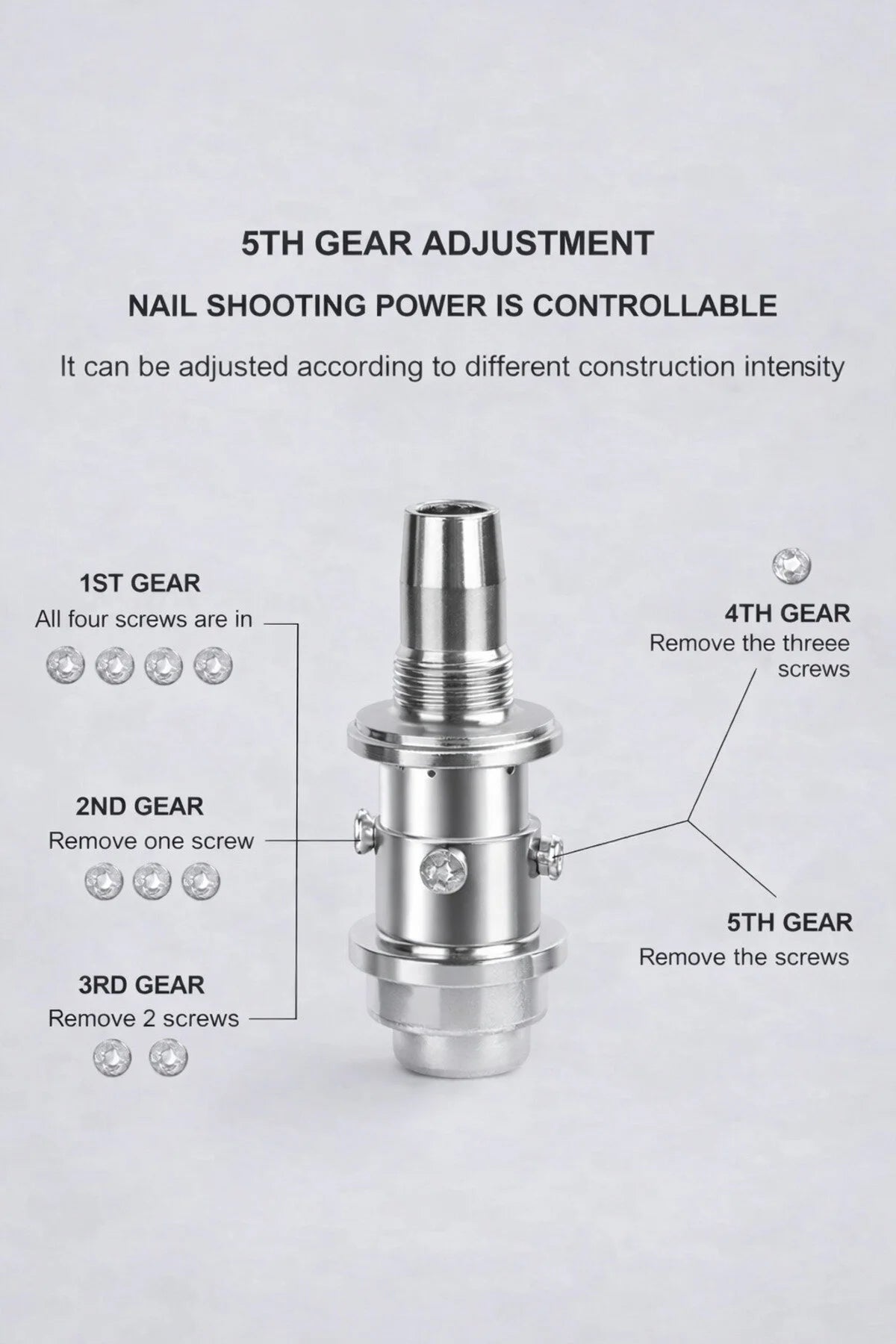 5TH GEAR ADJUSTMENT

NAIL SHOOTING POWER IS CONTROLLABLE

It can be adjusted according to different construction intensity

1ST GEAR
All four screws are in

2ND GEAR
Remove one screw

3RD GEAR
Remove 2 screws

4TH GEAR
Remove the threee screws

5TH GEAR
Remove the screws